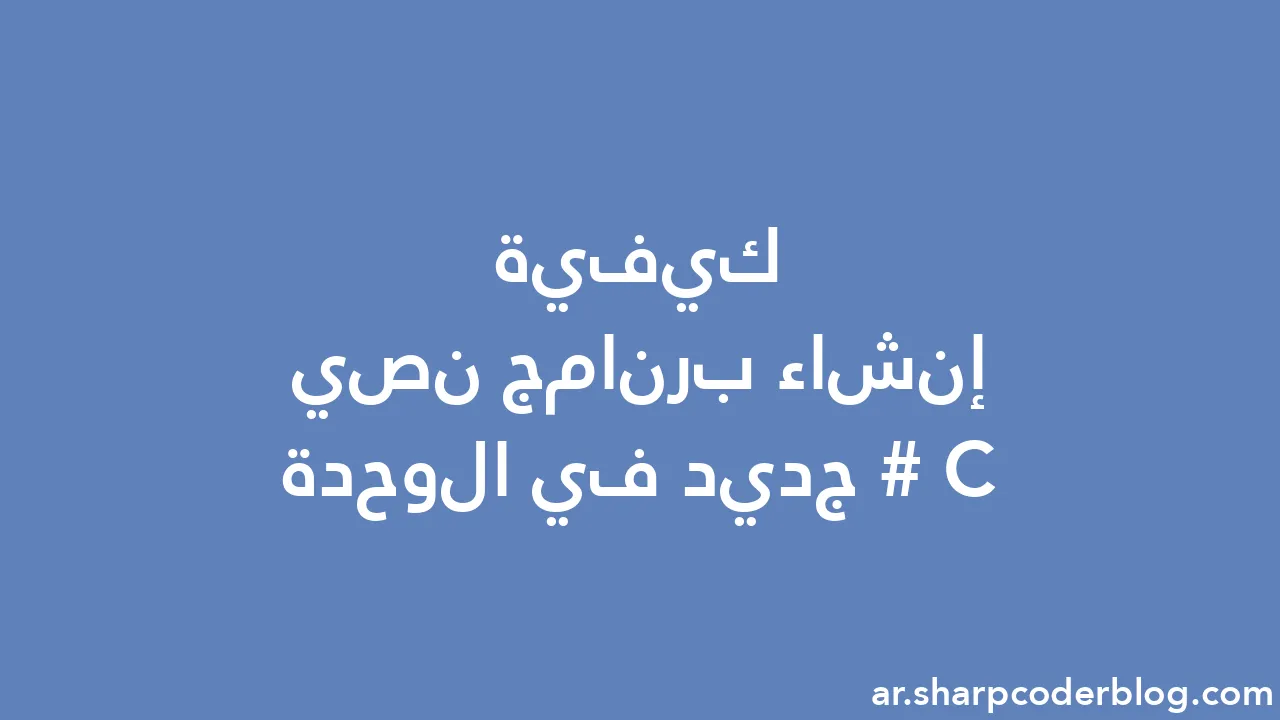 كيفية
إنشاء برنامج نصي
C # جديد في الوحدة

ar.sharpcoderblog.com